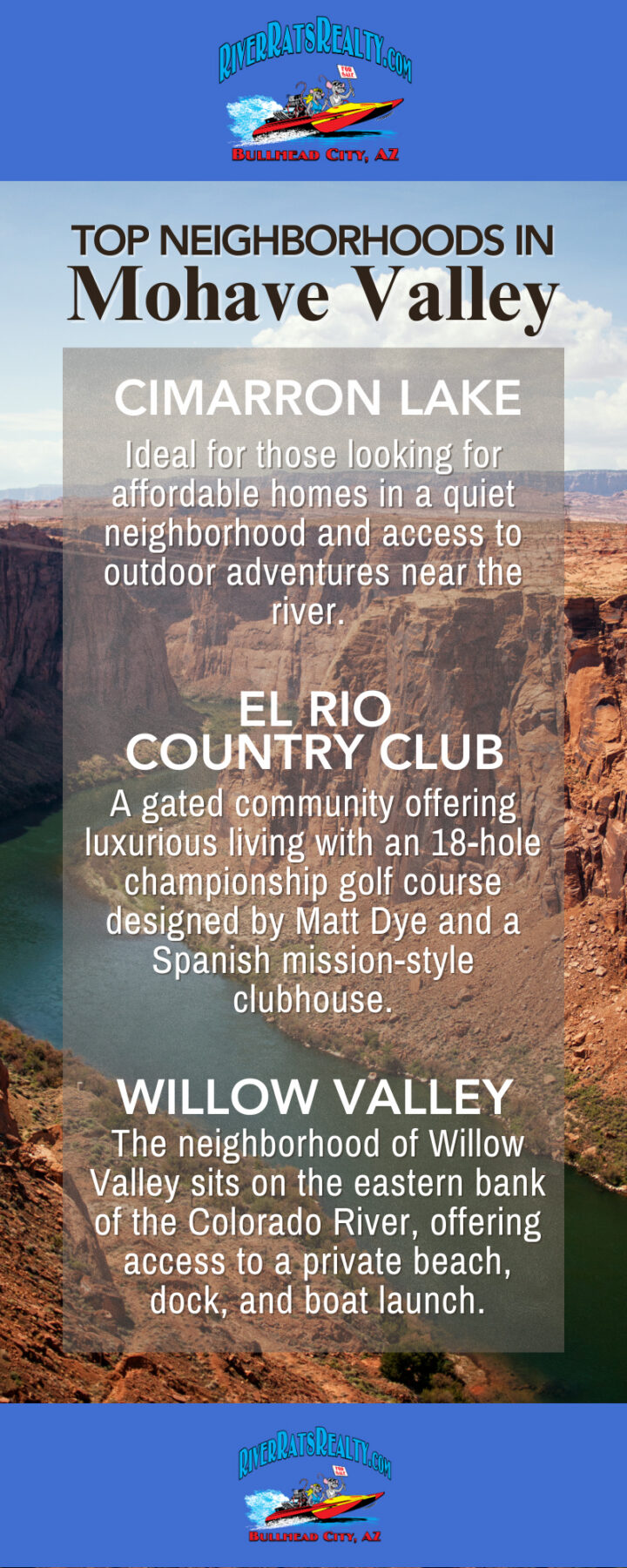 RIVERRATSREALTY.COM
FOR SALE
BULLHEAD CITY, AZ

TOP NEIGHBORHOODS IN
Mohave Valley

CIMARRON LAKE
Ideal for those looking for affordable homes in a quiet neighborhood and access to outdoor adventures near the river.

EL RIO COUNTRY CLUB
A gated community offering luxurious living with an 18-hole championship golf course designed by Matt Dye and a Spanish mission-style clubhouse.

WILLOW VALLEY
The neighborhood of Willow Valley sits on the eastern bank of the Colorado River, offering access to a private beach, dock, and boat launch.

RIVERRATSREALTY.COM
FOR SALE
BULLHEAD CITY, AZ